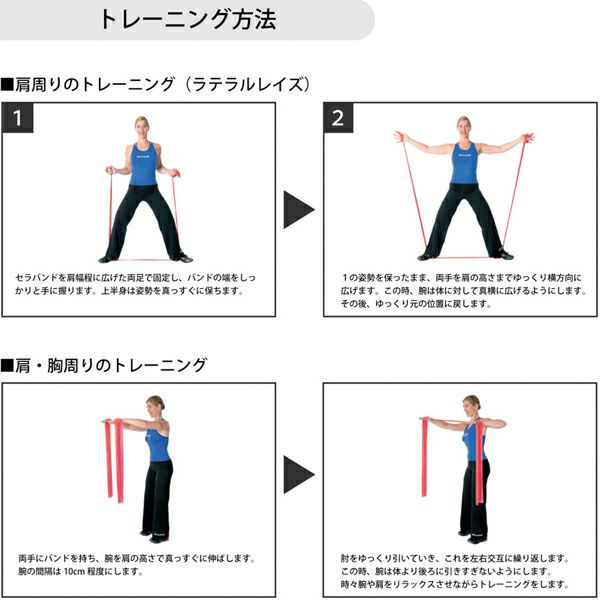 トレーニング方法

■肩周りのトレーニング（ラテラルレイズ）

1

セラバンドを肩幅程に広げた両足で固定し、バンドの端をしっかりと手に握ります。上半身は姿勢を真っすぐに保ちます。

2

１の姿勢を保ったまま、両手を肩の高さまでゆっくり横方向に広げます。この時、腕は体に対して真横に広げるようにします。その後、ゆっくり元の位置に戻します。

■肩・胸周りのトレーニング

両手にバンドを持ち、腕を肩の高さで真っすぐに伸ばします。腕の間隔は 10cm 程度にします。

肘をゆっくり引いていき、これを左右交互に繰り返します。この時、腕は体より後ろに引きすぎないようにします。時々腕や肩をリラックスさせながらトレーニングをします。